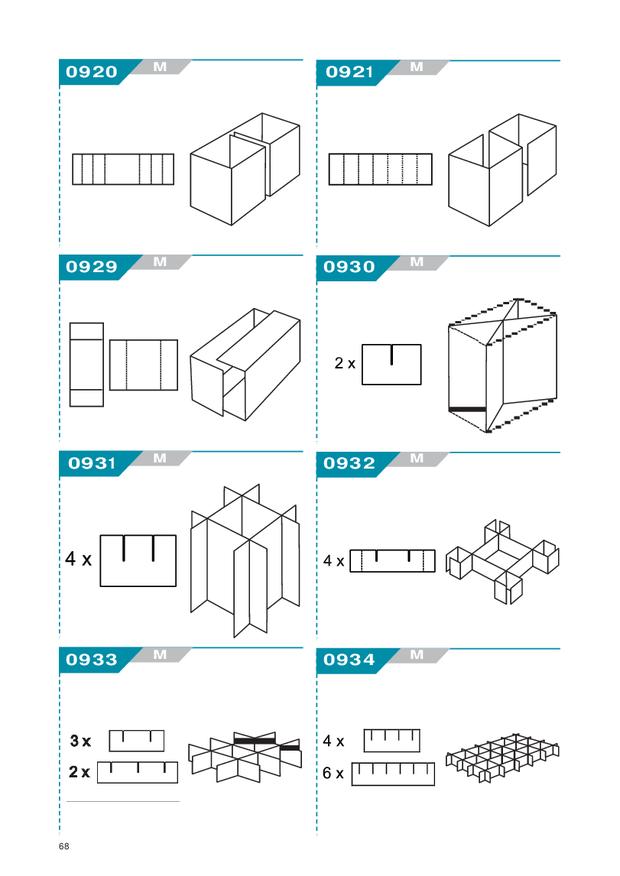 0920 M

0921 M

0929 M

0930 M

2 x

0931 M

4 x

0932 M

4 x

0933 M

3 x

2 x

0934 M

4 x

6 x

68